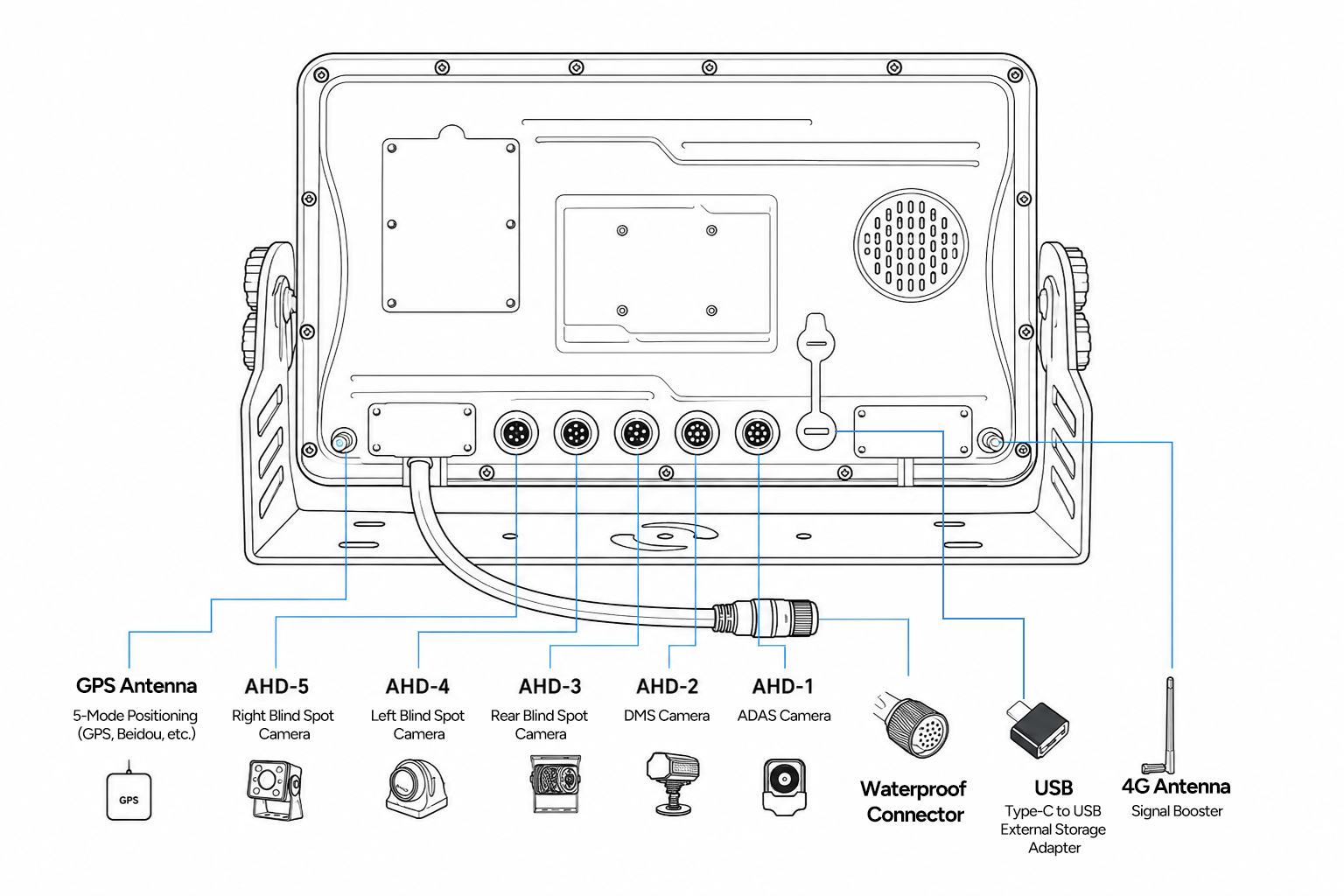 GPS Antenna
5-Mode Positioning (GPS, Beidou, etc.)
GPS

AHD-5
Right Blind Spot Camera

AHD-4
Left Blind Spot Camera

AHD-3
Rear Blind Spot Camera

AHD-2
DMS Camera

AHD-1
ADAS Camera

Waterproof Connector

USB
Type-C to USB External Storage Adapter

4G Antenna
Signal Booster